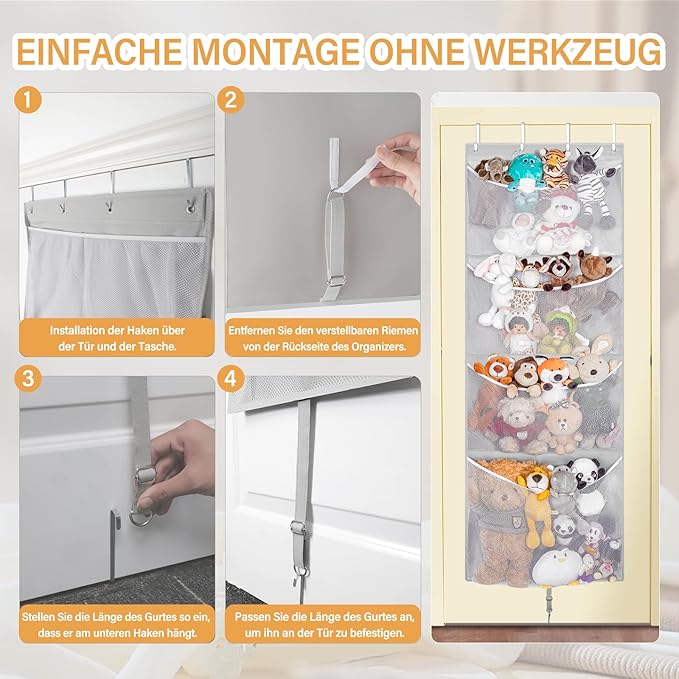 EINFACHE MONTAGE OHNE WERKZEUG

1

Installation der Haken über der Tür und der Tasche.

2

Entfernen Sie den verstellbaren Riemen von der Rückseite des Organizers.

3

Stellen Sie die Länge des Gurtes so ein, dass er am unteren Haken hängt.

4

Passen Sie die Länge des Gurtes an, um ihn an der Tür zu befestigen.