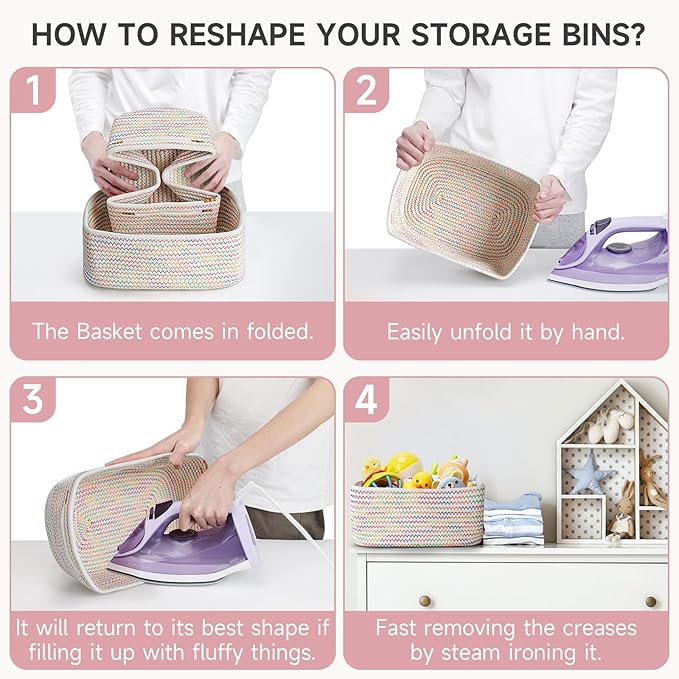 HOW TO RESHAPE YOUR STORAGE BINS?

1

The Basket comes in folded.

2

Easily unfold it by hand.

3

It will return to its best shape if filling it up with fluffy things.

4

Fast removing the creases by steam ironing it.