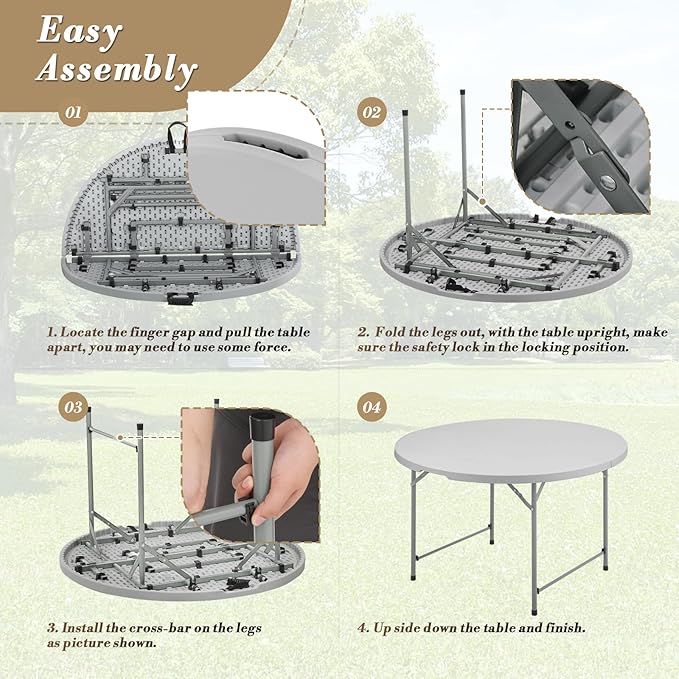 Easy Assembly

01

1. Locate the finger gap and pull the table apart, you may need to use some force.

02

2. Fold the legs out, with the table upright, make sure the safety lock in the locking position.

03

3. Install the cross-bar on the legs as picture shown.

04

4. Up side down the table and finish.