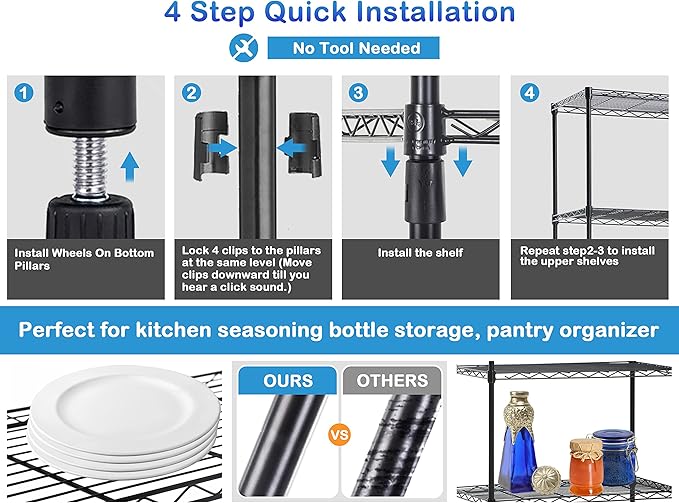 4 Step Quick Installation

No Tool Needed

1
Install Wheels On Bottom Pillars

2
Lock 4 clips to the pillars at the same level (Move clips downward till you hear a click sound.)

3
Install the shelf

4
Repeat step2-3 to install the upper shelves

Perfect for kitchen seasoning bottle storage, pantry organizer

OURS
VS
OTHERS