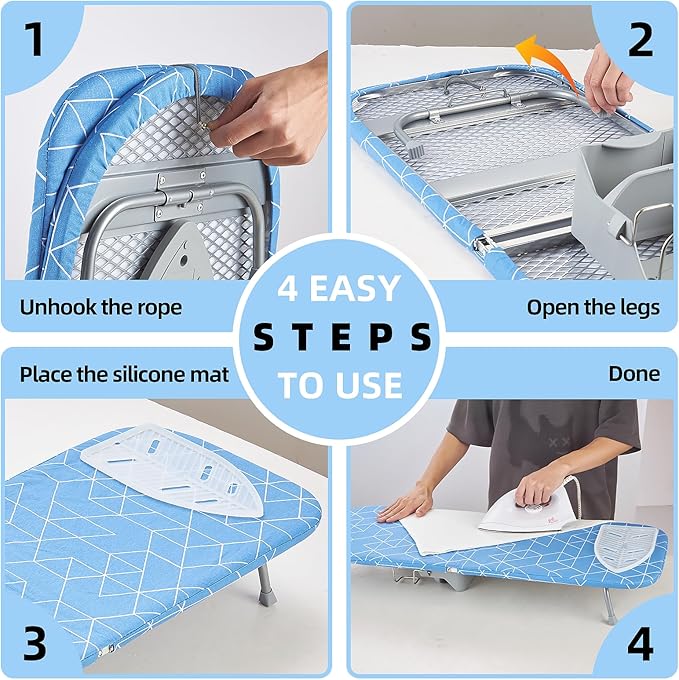 1

Unhook the rope

2

Open the legs

4 EASY
STEPS
TO USE

Place the silicone mat

3

Done

4