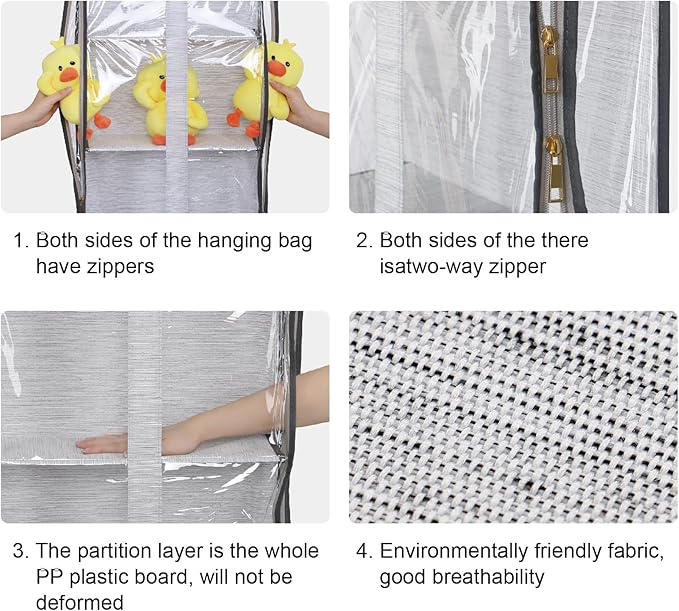 1. Both sides of the hanging bag have zippers

2. Both sides of the there isatwo-way zipper

3. The partition layer is the whole PP plastic board, will not be deformed

4. Environmentally friendly fabric, good breathability