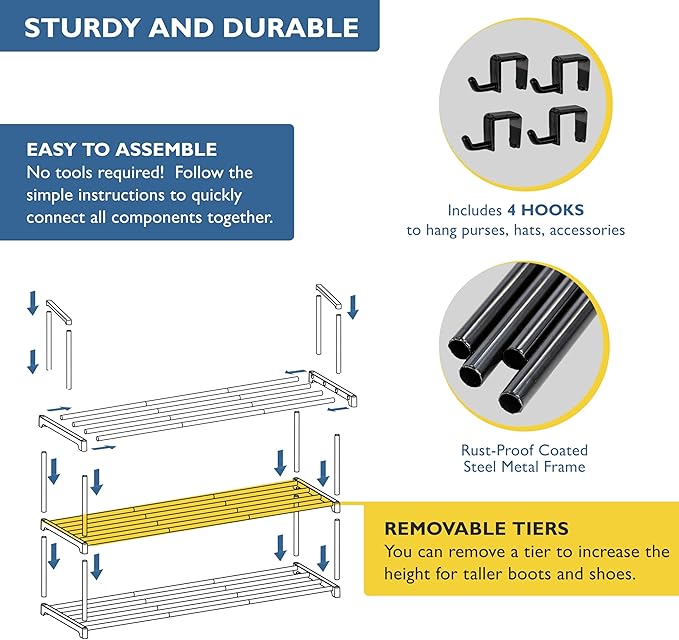 STURDY AND DURABLE

EASY TO ASSEMBLE
No tools required! Follow the simple instructions to quickly connect all components together.

Includes 4 HOOKS
to hang purses, hats, accessories

Rust-Proof Coated
Steel Metal Frame

REMOVABLE TIERS
You can remove a tier to increase the height for taller boots and shoes.