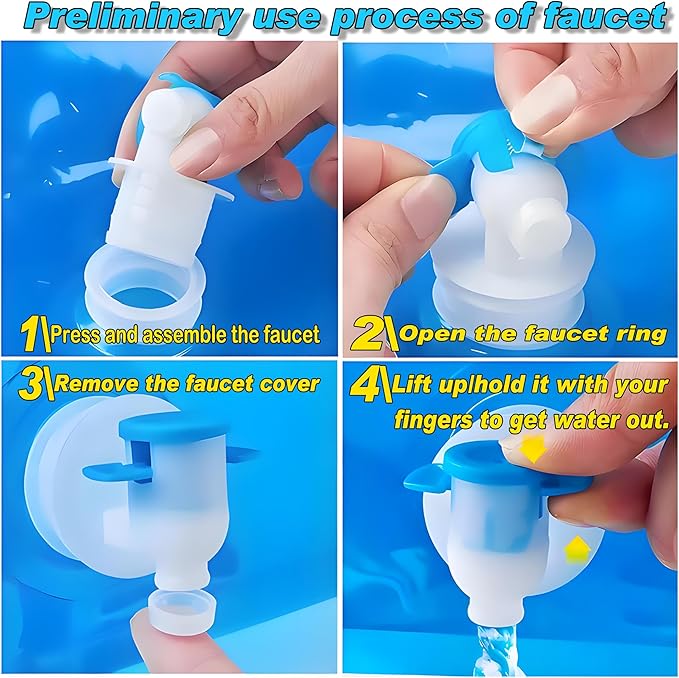 Preliminary use process of faucet

1\Press and assemble the faucet

2\Open the faucet ring

3\Remove the faucet cover

4\Lift up/hold it with your fingers to get water out.