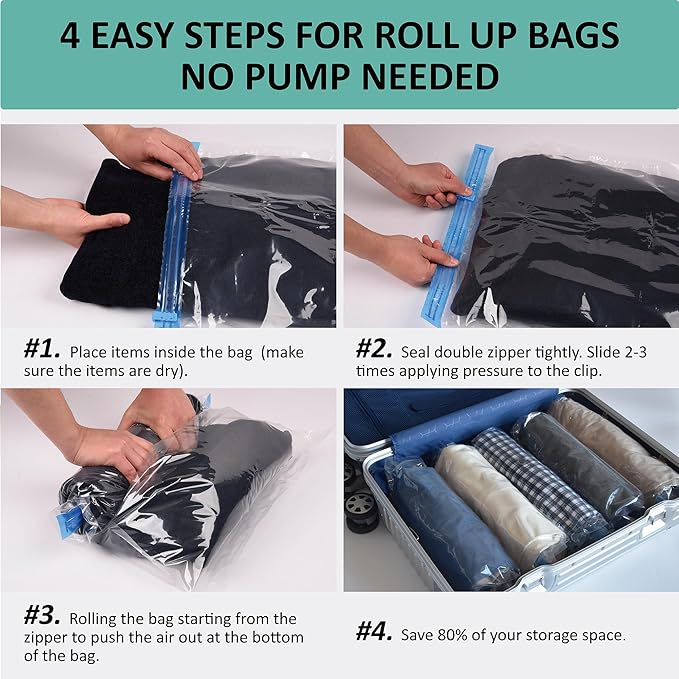 4 EASY STEPS FOR ROLL UP BAGS
NO PUMP NEEDED

#1. Place items inside the bag (make sure the items are dry).

#2. Seal double zipper tightly. Slide 2-3 times applying pressure to the clip.

#3. Rolling the bag starting from the zipper to push the air out at the bottom of the bag.

#4. Save 80% of your storage space.