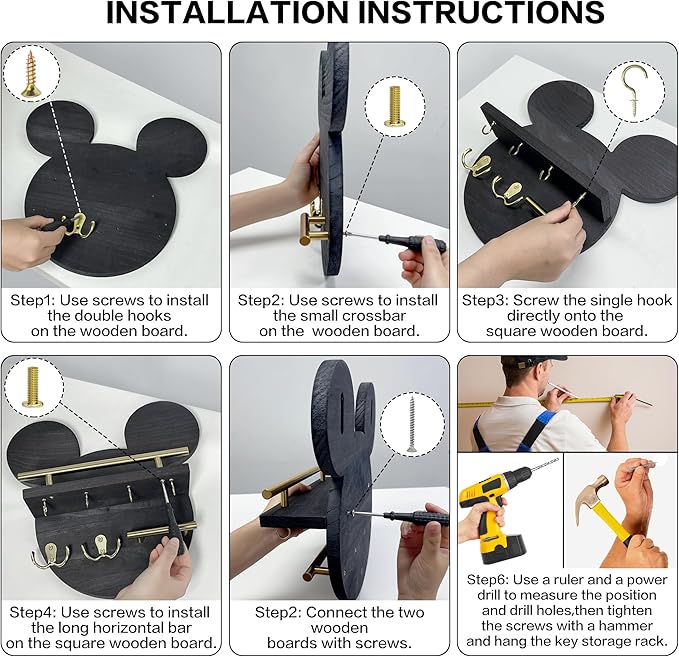 INSTALLATION INSTRUCTIONS

Step1: Use screws to install the double hooks on the wooden board.

Step2: Use screws to install the small crossbar on the  wooden board.

Step3: Screw the single hook directly onto the square wooden board.

Step4: Use screws to install the long horizontal bar on the square wooden board.

Step2: Connect the two wooden boards with screws.

Step6: Use a ruler and a power drill to measure the position and drill holes,then tighten the screws with a hammer and hang the key storage rack.