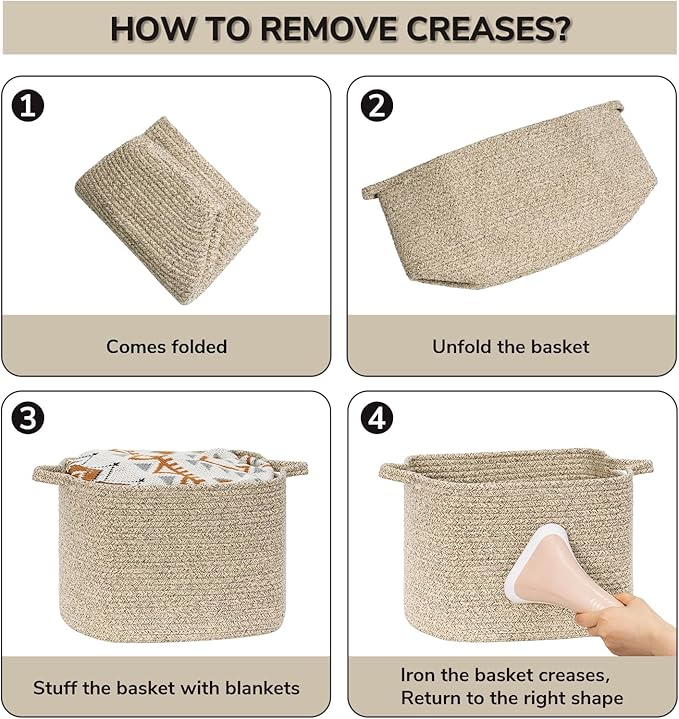 HOW TO REMOVE CREASES?

1

Comes folded

2

Unfold the basket

3

Stuff the basket with blankets

4

Iron the basket creases, Return to the right shape