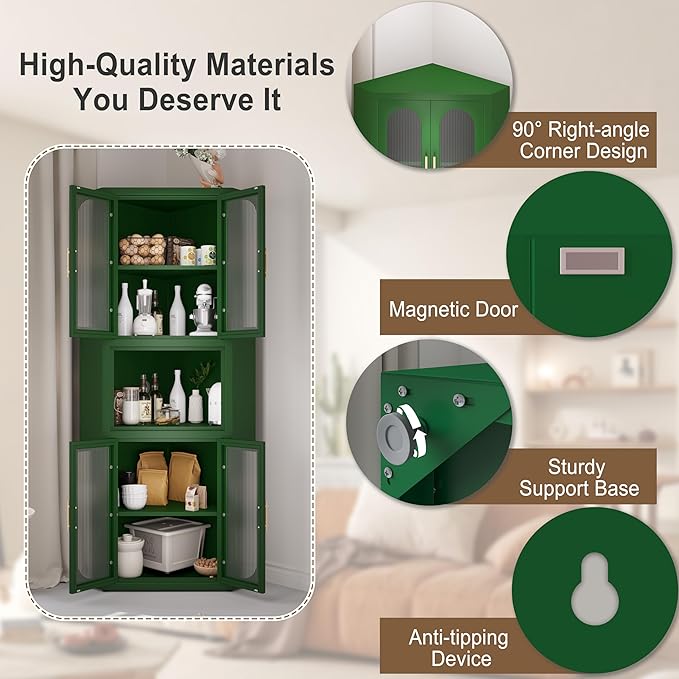 High-Quality Materials
You Deserve It

90° Right-angle
Corner Design

Magnetic Door

Sturdy
Support Base

Anti-tipping
Device