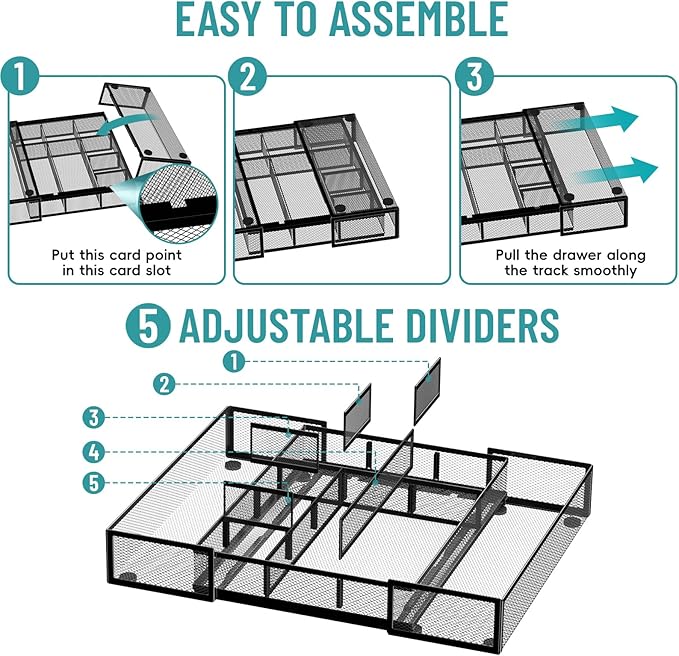 EASY TO ASSEMBLE

1

Put this card point in this card slot

2

3

Pull the drawer along the track smoothly

5 ADJUSTABLE DIVIDERS

1

2

3

4

5