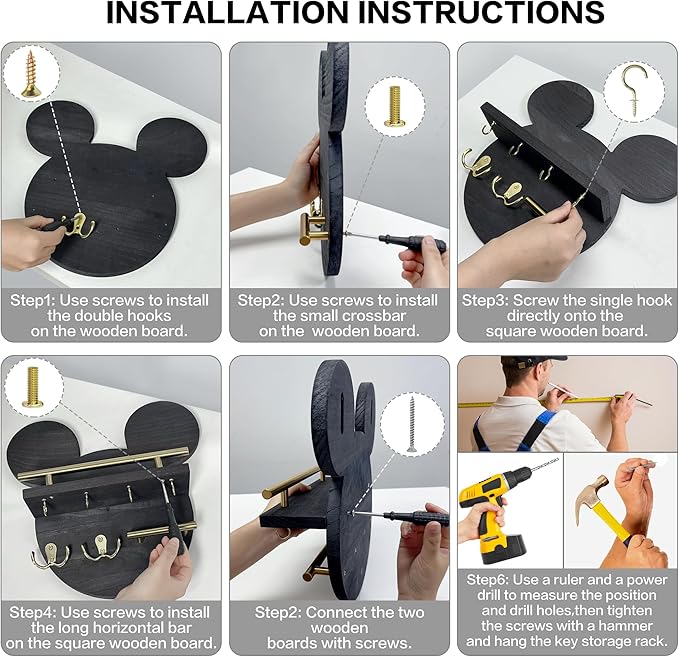 INSTALLATION INSTRUCTIONS

Step1: Use screws to install the double hooks on the wooden board.

Step2: Use screws to install the small crossbar on the wooden board.

Step3: Screw the single hook directly onto the square wooden board.

Step4: Use screws to install the long horizontal bar on the square wooden board.

Step2: Connect the two wooden boards with screws.

Step6: Use a ruler and a power drill to measure the position and drill holes,then tighten the screws with a hammer and hang the key storage rack.