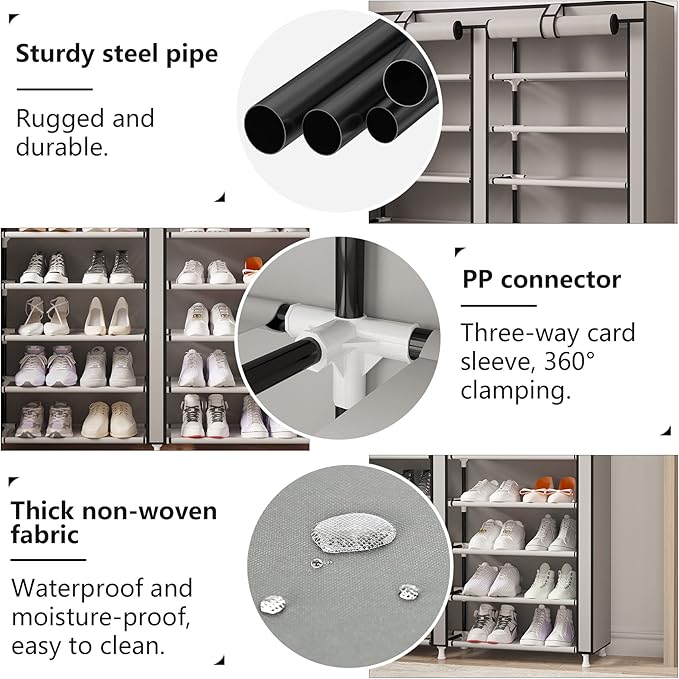 Sturdy steel pipe

Rugged and durable.

PP connector

Three-way card sleeve, 360° clamping.

Thick non-woven fabric

Waterproof and moisture-proof, easy to clean.