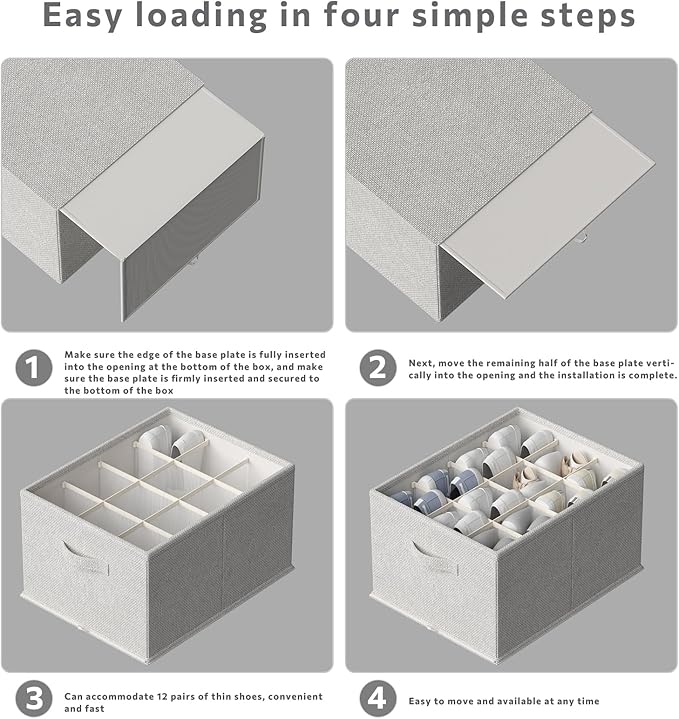 Easy loading in four simple steps

1 Make sure the edge of the base plate is fully inserted into the opening at the bottom of the box, and make sure the base plate is firmly inserted and secured to the bottom of the box

2 Next, move the remaining half of the base plate vertically into the opening and the installation is complete.

3 Can accommodate 12 pairs of thin shoes, convenient and fast

4 Easy to move and available at any time