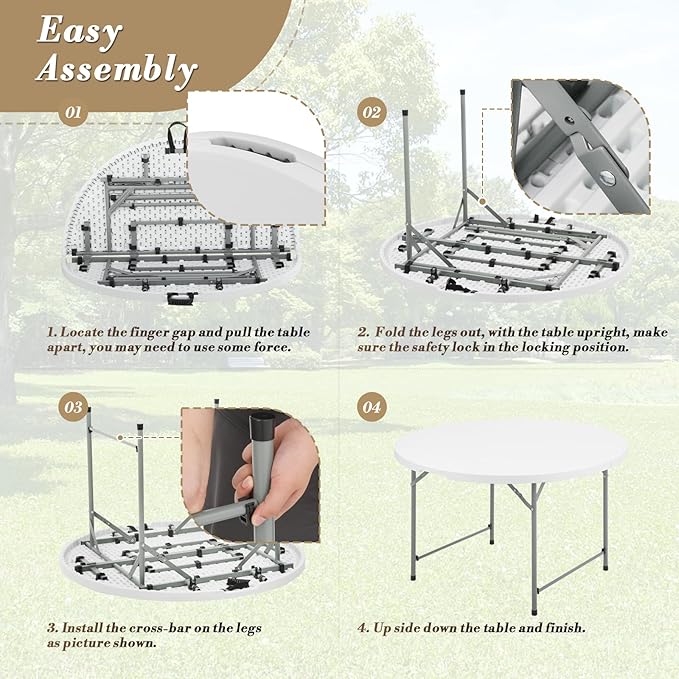 Easy Assembly

01

1. Locate the finger gap and pull the table apart, you may need to use some force.

02

2. Fold the legs out, with the table upright, make sure the safety lock in the locking position.

03

3. Install the cross-bar on the legs as picture shown.

04

4. Up side down the table and finish.