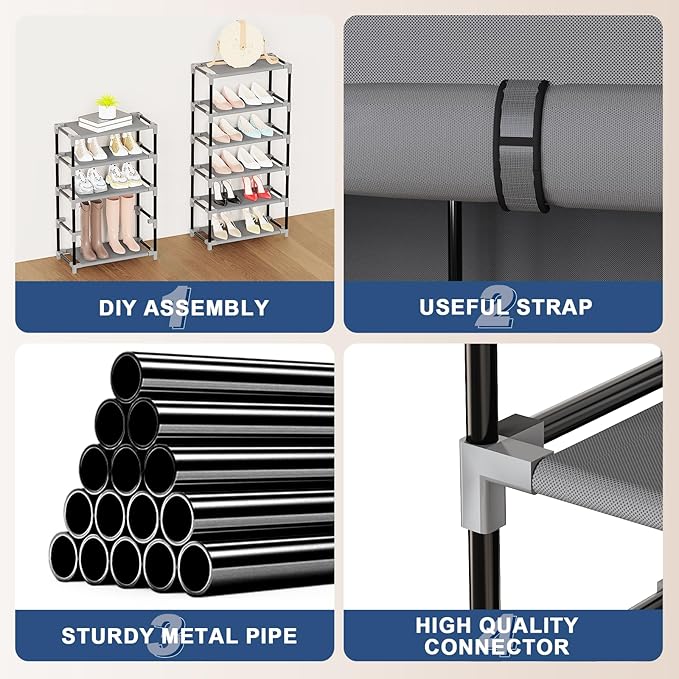 1
DIY ASSEMBLY

2
USEFUL STRAP

3
STURDY METAL PIPE

4
HIGH QUALITY CONNECTOR