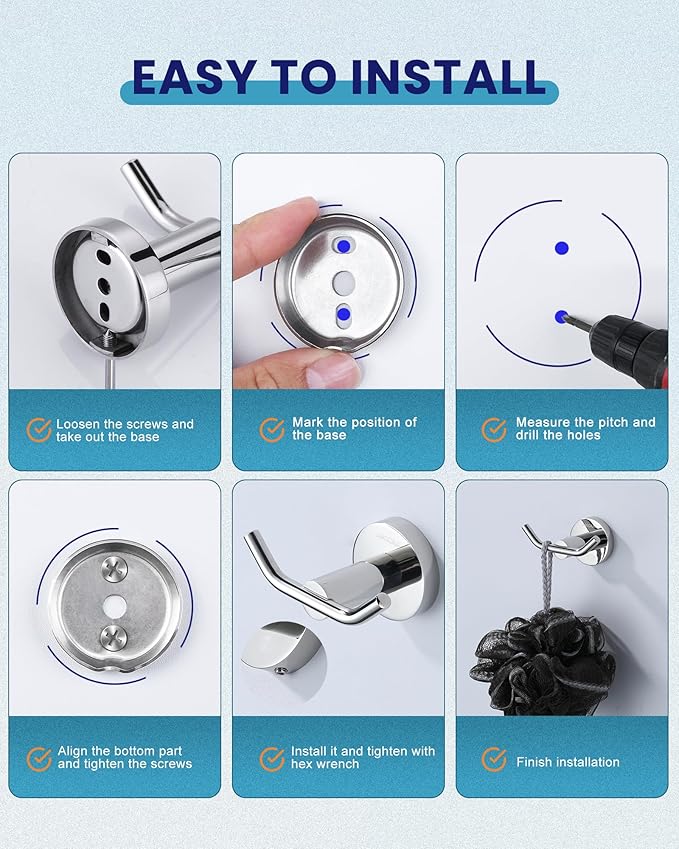 EASY TO INSTALL

Loosen the screws and take out the base

Mark the position of the base

Measure the pitch and drill the holes

Align the bottom part and tighten the screws

Install it and tighten with hex wrench

Finish installation