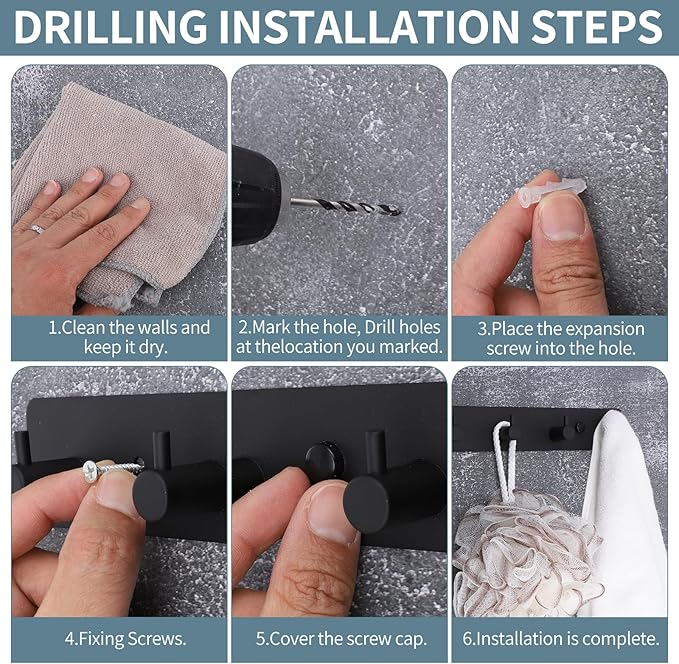 DRILLING INSTALLATION STEPS

1.Clean the walls and keep it dry.

2.Mark the hole, Drill holes at thelocation you marked.

3.Place the expansion screw into the hole.

4.Fixing Screws.

5.Cover the screw cap.

6.Installation is complete.