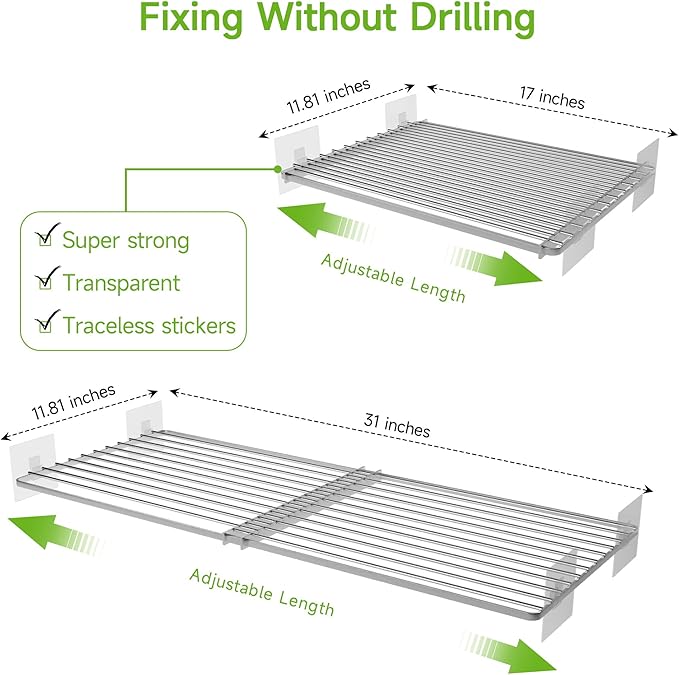 Fixing Without Drilling

11.81 inches

17 inches

Super strong

Transparent

Traceless stickers

Adjustable Length

11.81 inches

31 inches

Adjustable Length