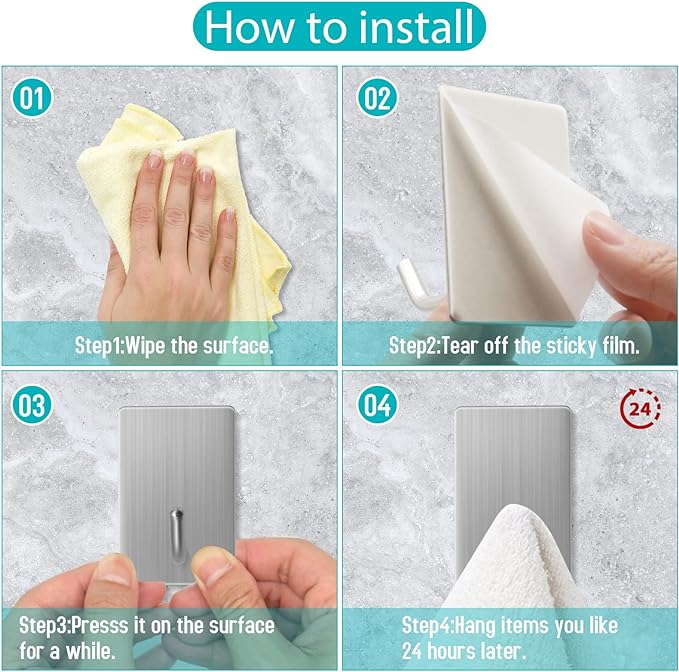 How to install

01

Step1:Wipe the surface.

02

Step2:Tear off the sticky film.

03

Step3:Presss it on the surface for a while.

04

24

Step4:Hang items you like 24 hours later.