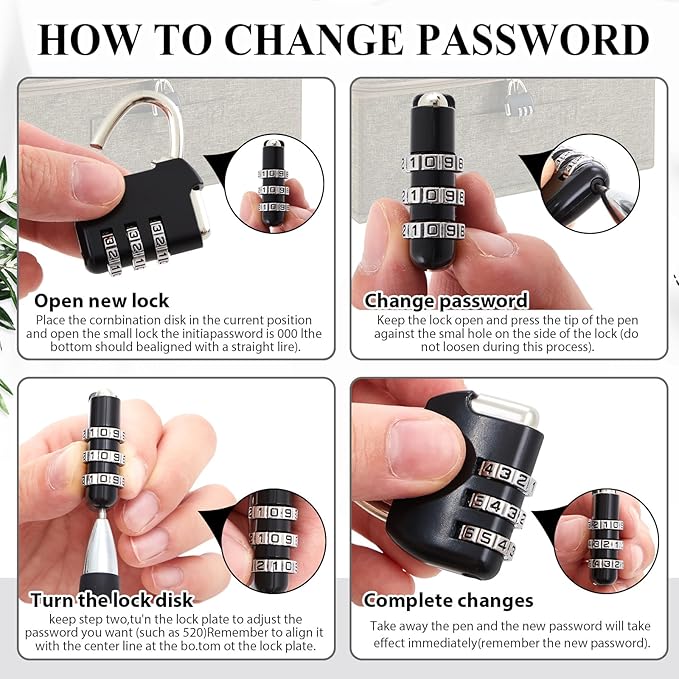 HOW TO CHANGE PASSWORD

Open new lock
Place the cornbination disk in the current position and open the small lock the initiapassword is 000 lthe bottom should bealigned with a straight lire).

Change password
Keep the lock open and press the tip of the pen against the smal hole on the side of the lock (do not loosen during this process).

Turn the lock disk
keep step two,tu'n the lock plate to adjust the password you want (such as 520)Remember to align it with the center line at the bo.tom ot the lock plate.

Complete changes
Take away the pen and the new password will take effect immediately(remember the new password).