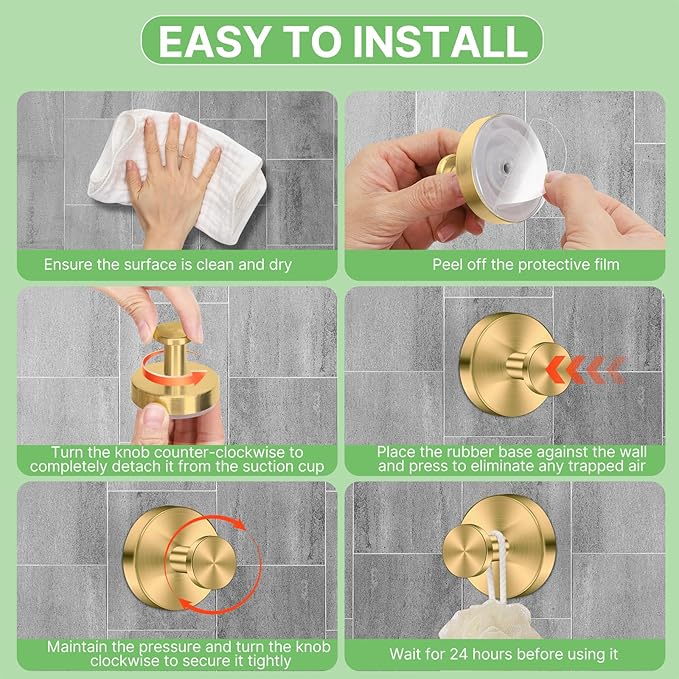 EASY TO INSTALL

Ensure the surface is clean and dry

Peel off the protective film

Turn the knob counter-clockwise to completely detach it from the suction cup

Place the rubber base against the wall and press to eliminate any trapped air

Maintain the pressure and turn the knob clockwise to secure it tightly

Wait for 24 hours before using it