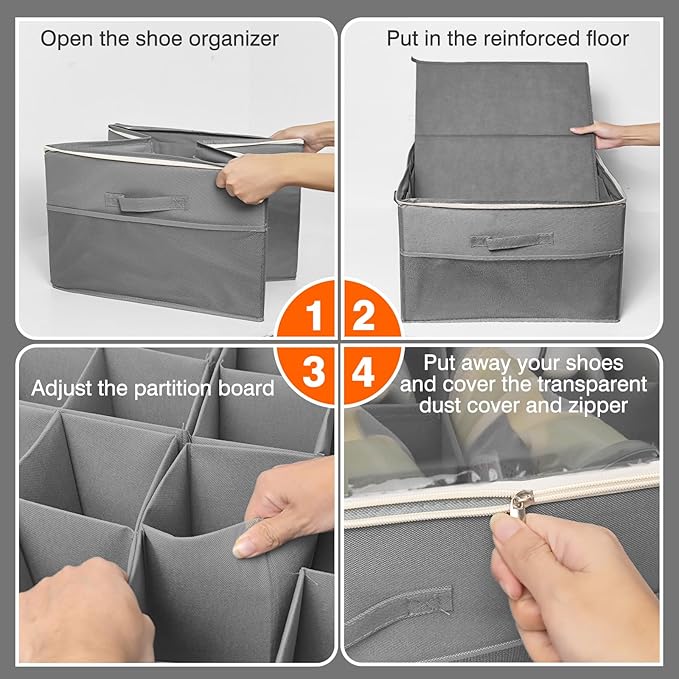 Open the shoe organizer

Put in the reinforced floor

1

2

3

4

Adjust the partition board

Put away your shoes and cover the transparent dust cover and zipper