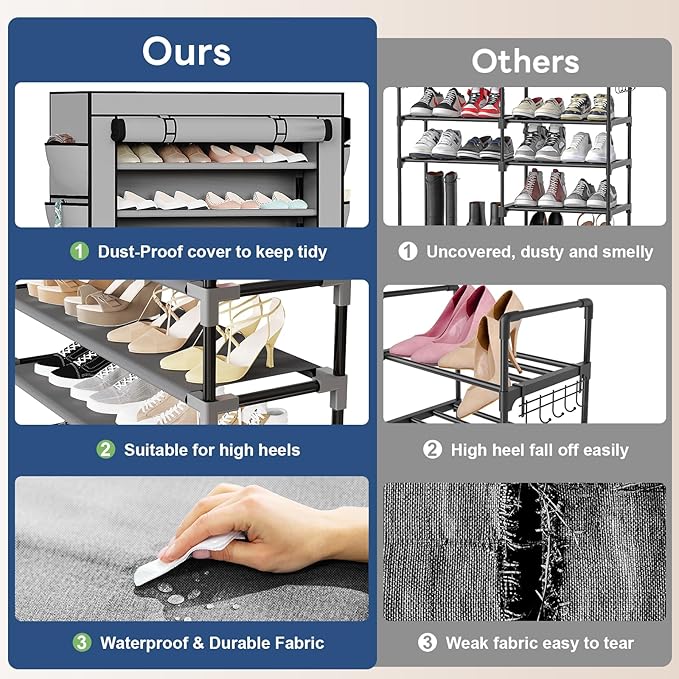 Ours

1 Dust-Proof cover to keep tidy

2 Suitable for high heels

3 Waterproof & Durable Fabric

Others

1 Uncovered, dusty and smelly

2 High heel fall off easily

3 Weak fabric easy to tear