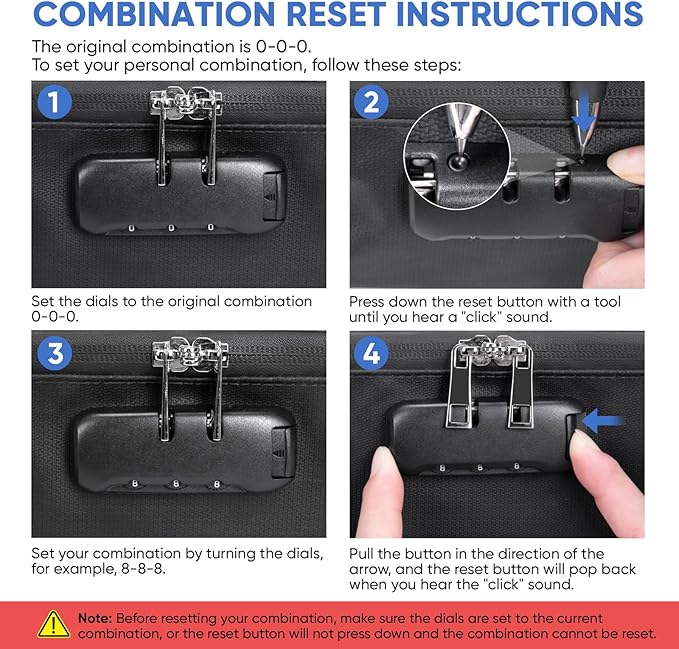 COMBINATION RESET INSTRUCTIONS

The original combination is 0-0-0.
To set your personal combination, follow these steps:

1

0 0 0

Set the dials to the original combination 0-0-0.

2

Press down the reset button with a tool until you hear a "click" sound.

3

8 8 8

Set your combination by turning the dials, for example, 8-8-8.

4

8 8 8

Pull the button in the direction of the arrow, and the reset button will pop back when you hear the "click" sound.

Note: Before resetting your combination, make sure the dials are set to the current combination, or the reset button will not press down and the combination cannot be reset.