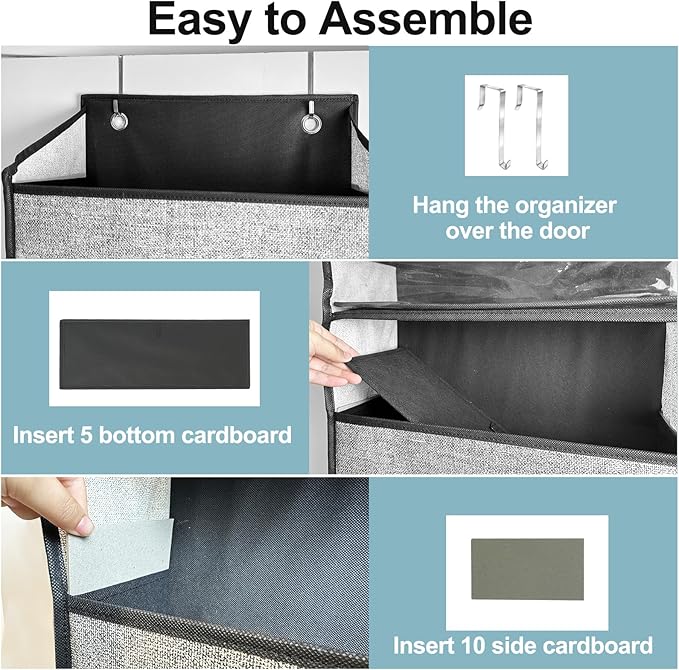 Easy to Assemble

Hang the organizer over the door

Insert 5 bottom cardboard

Insert 10 side cardboard