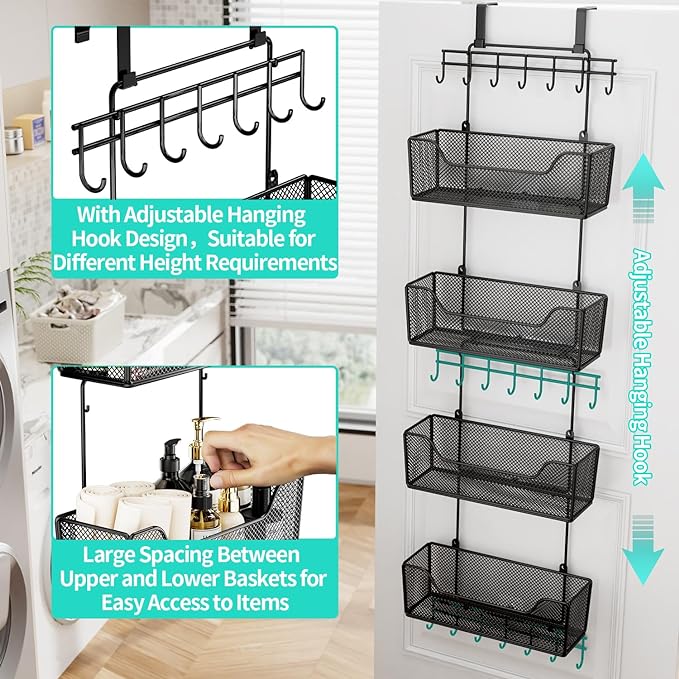 With Adjustable Hanging Hook Design，Suitable for Different Height Requirements

Large Spacing Between Upper and Lower Baskets for Easy Access to Items

Adjustable Hanging Hook