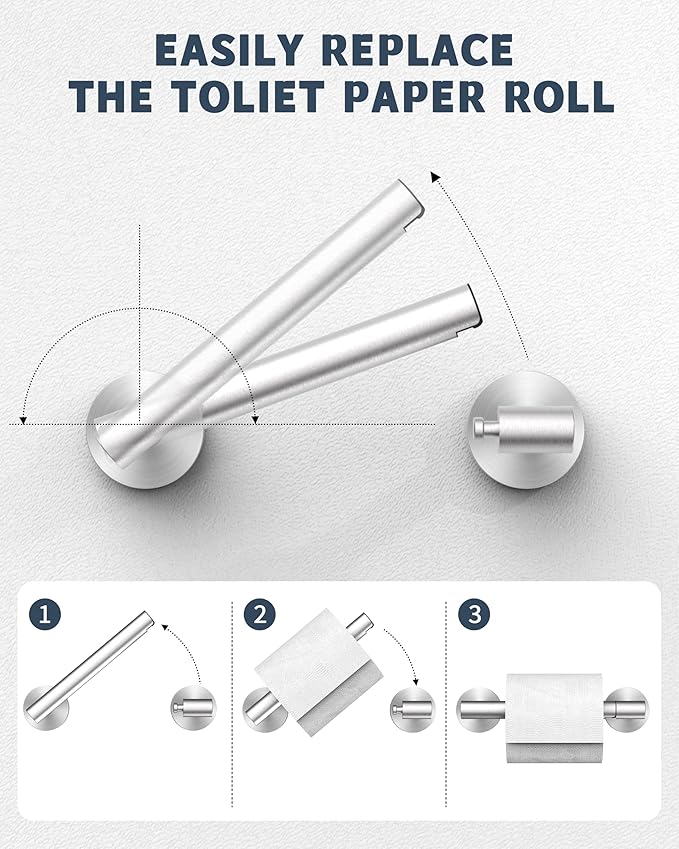 EASILY REPLACE
THE TOLIET PAPER ROLL

1

2

3