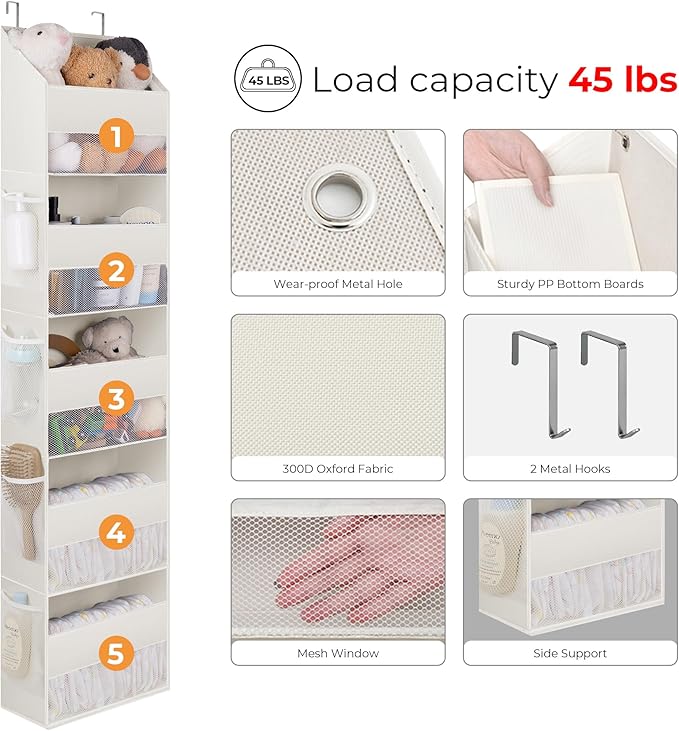 1
2
3
4
5

45 LBS

Load capacity 45 lbs

Wear-proof Metal Hole

Sturdy PP Bottom Boards

300D Oxford Fabric

2 Metal Hooks

Mesh Window

Side Support