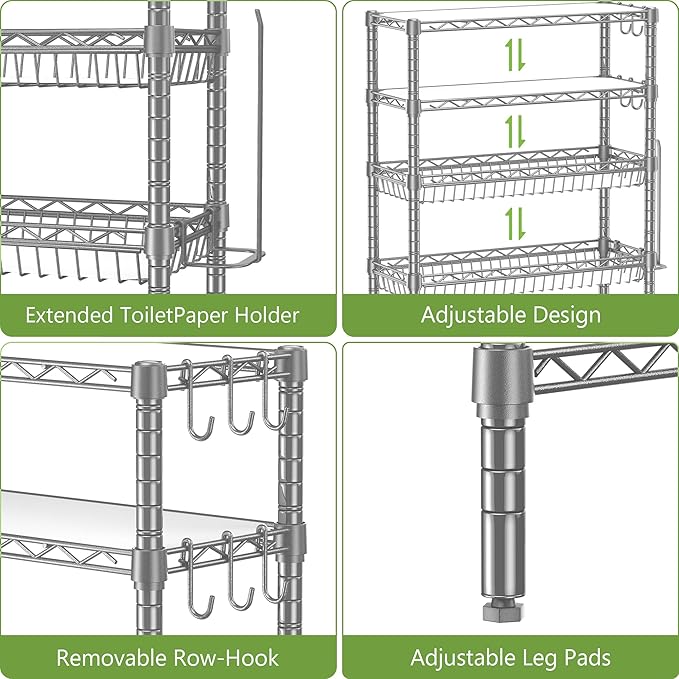 Extended ToiletPaper Holder

Adjustable Design

Removable Row-Hook

Adjustable Leg Pads