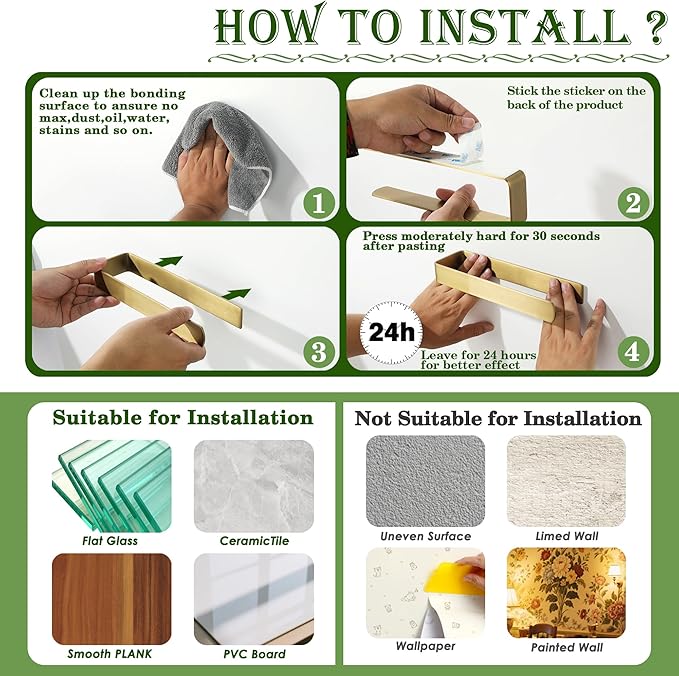 HOW TO INSTALL ?

Clean up the bonding surface to ansure no max,dust,oil,water, stains and so on.

1

Stick the sticker on the back of the product

2

3

Press moderately hard for 30 seconds after pasting

24h

Leave for 24 hours for better effect

4

Suitable for Installation

Flat Glass

CeramicTile

Smooth PLANK

PVC Board

Not Suitable for Installation

Uneven Surface

Limed Wall

Wallpaper

Painted Wall