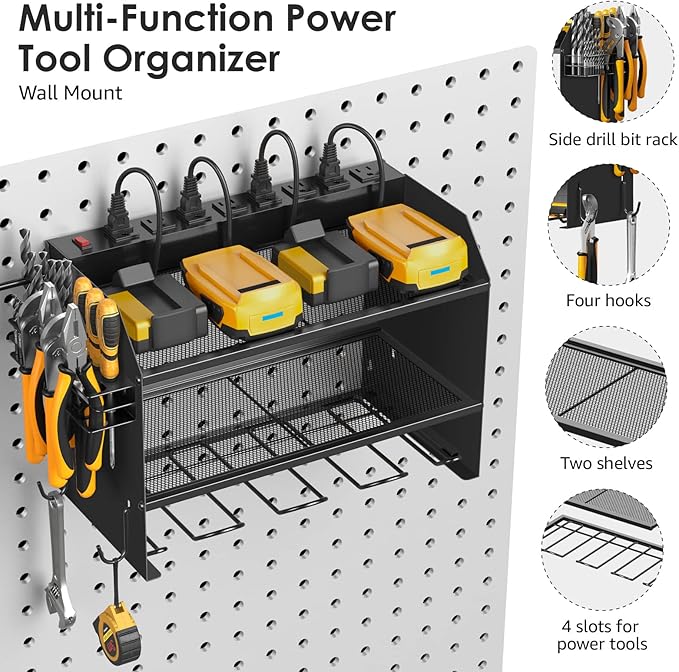 Multi-Function Power Tool Organizer
Wall Mount

Side drill bit rack

Four hooks

Two shelves

4 slots for power tools