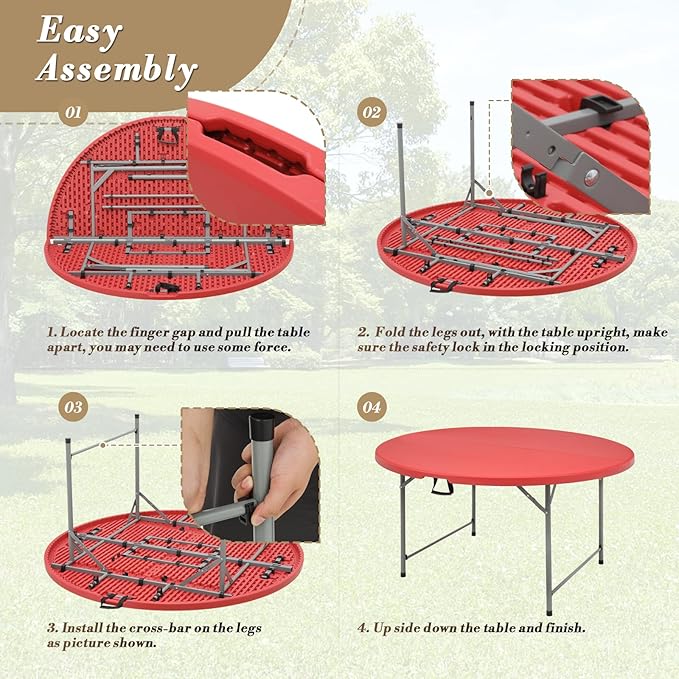 Easy Assembly

01

1. Locate the finger gap and pull the table apart, you may need to use some force.

02

2. Fold the legs out, with the table upright, make sure the safety lock in the locking position.

03

3. Install the cross-bar on the legs as picture shown.

04

4. Up side down the table and finish.