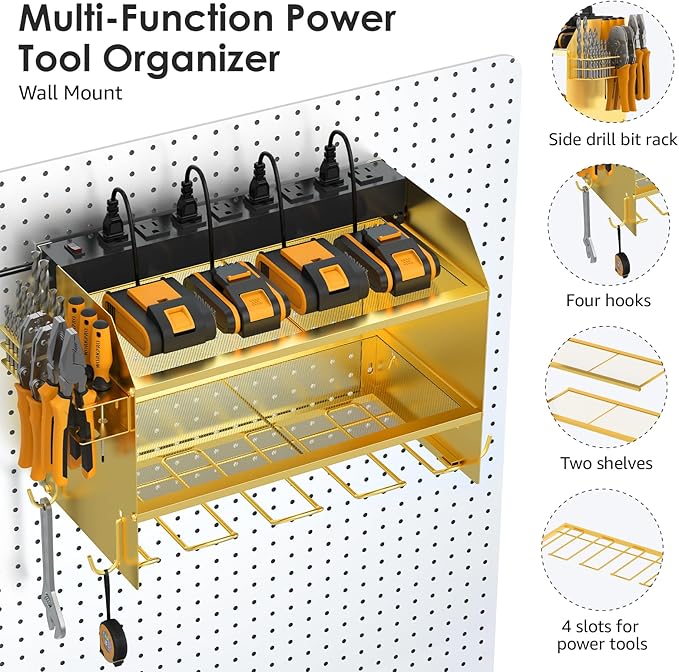 Multi-Function Power Tool Organizer
Wall Mount

Side drill bit rack

Four hooks

Two shelves

4 slots for power tools