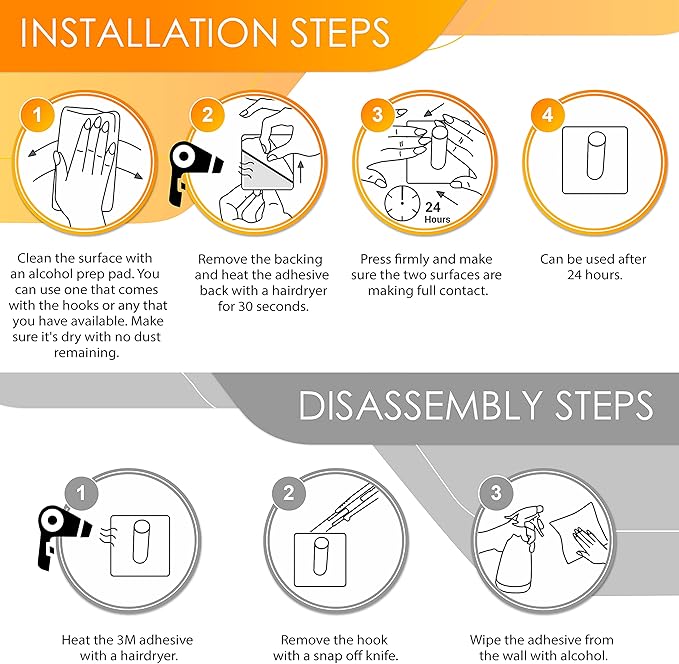 INSTALLATION STEPS

1

Clean the surface with an alcohol prep pad. You can use one that comes with the hooks or any that you have available. Make sure it's dry with no dust remaining.

2

Remove the backing and heat the adhesive back with a hairdryer for 30 seconds.

3

24 Hours

Press firmly and make sure the two surfaces are making full contact.

4

Can be used after 24 hours.

DISASSEMBLY STEPS

1

Heat the 3M adhesive with a hairdryer.

2

Remove the hook with a snap off knife.

3

Wipe the adhesive from the wall with alcohol.