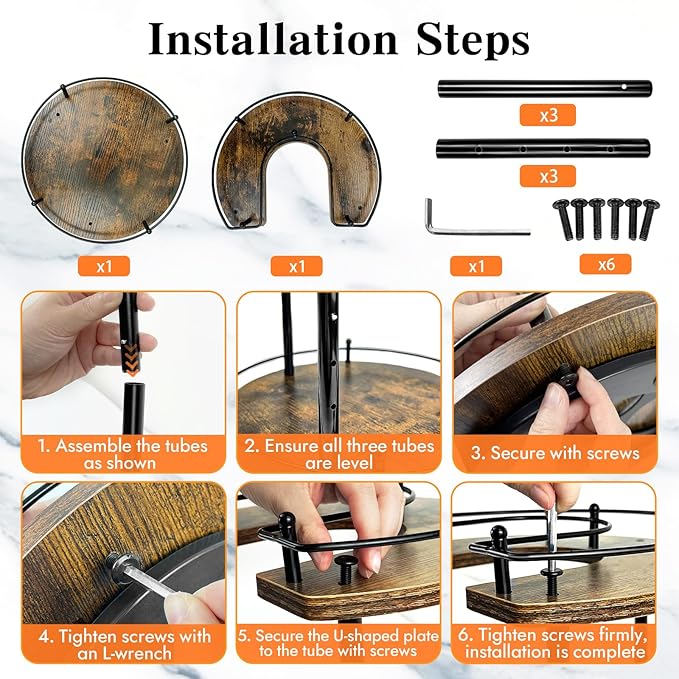 Installation Steps

x3

x3

x1

x1

x1

x6

1. Assemble the tubes as shown

2. Ensure all three tubes are level

3. Secure with screws

4. Tighten screws with an L-wrench

5. Secure the U-shaped plate to the tube with screws

6. Tighten screws firmly, installation is complete