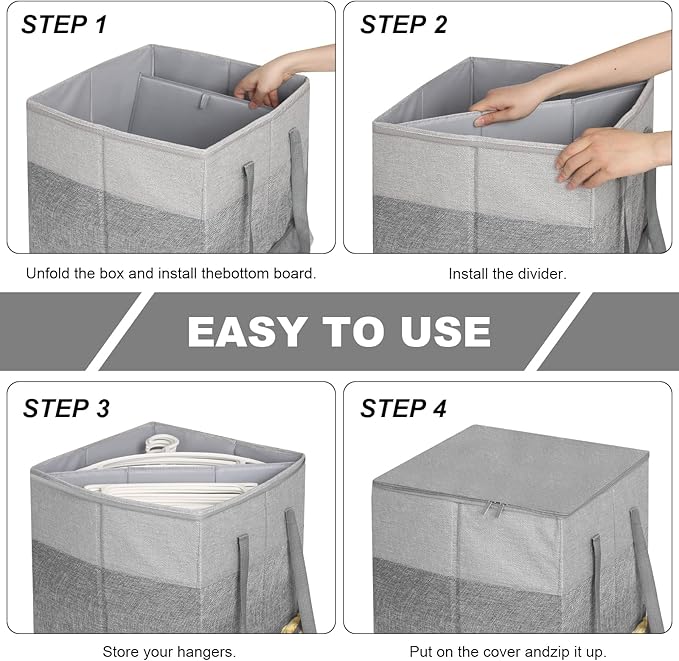 STEP 1

Unfold the box and install thebottom board.

STEP 2

Install the divider.

EASY TO USE

STEP 3

Store your hangers.

STEP 4

Put on the cover andzip it up.