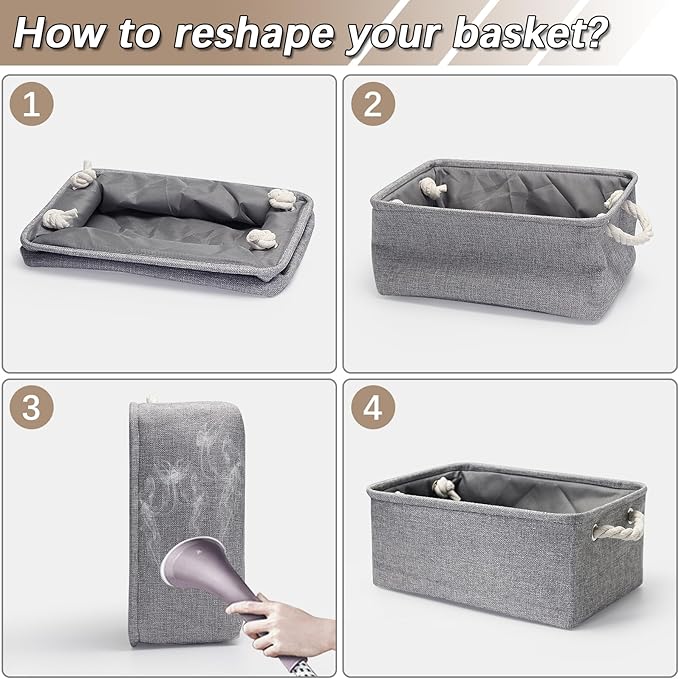 How to reshape your basket?

1

2

3

4