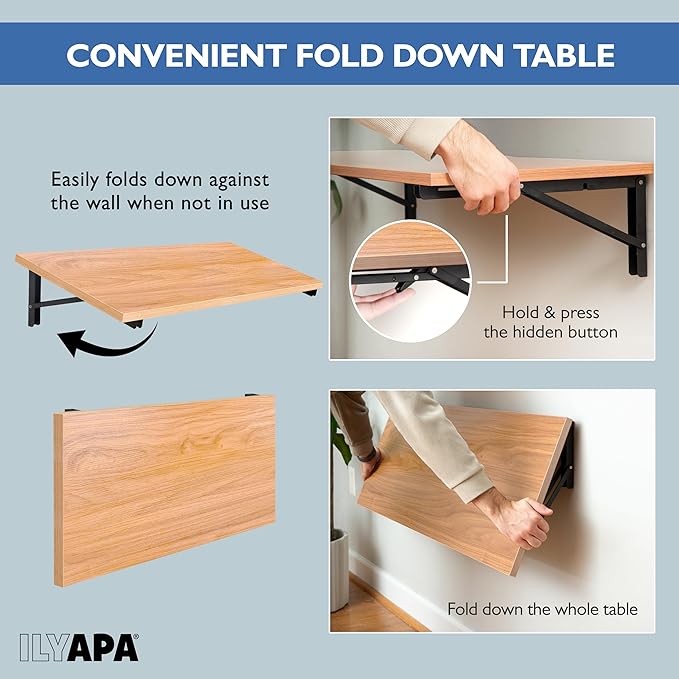 CONVENIENT FOLD DOWN TABLE

Easily folds down against the wall when not in use

Hold & press the hidden button

Fold down the whole table

ILYAPA®