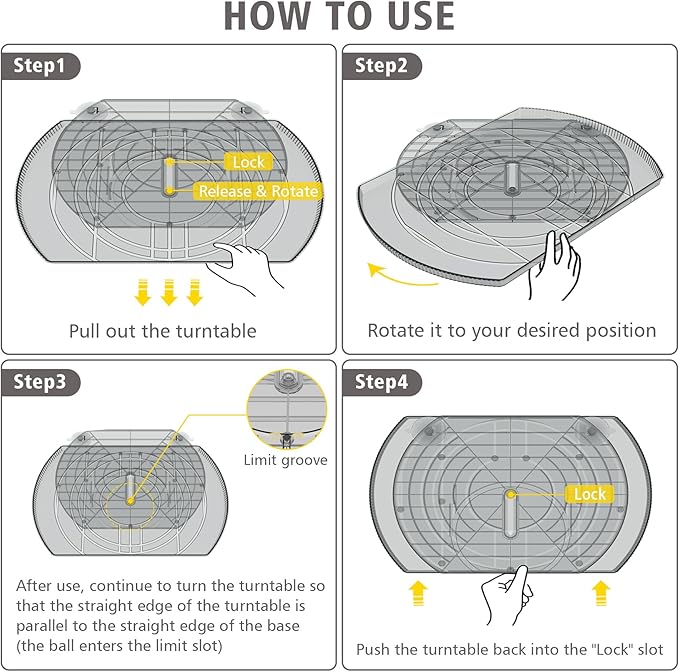 HOW TO USE

Step1

Lock

Release & Rotate

Pull out the turntable

Step2

Rotate it to your desired position

Step3

Limit groove

After use, continue to turn the turntable so that the straight edge of the turntable is parallel to the straight edge of the base (the ball enters the limit slot)

Step4

Lock

Push the turntable back into the "Lock" slot