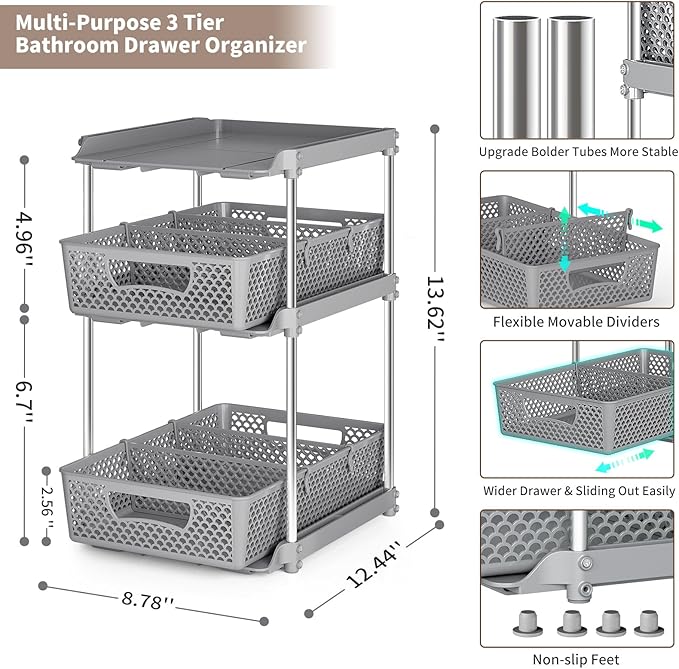 Multi-Purpose 3 Tier Bathroom Drawer Organizer

4.96''

6.7''

2.56''

13.62''

8.78''

12.44''

Upgrade Bolder Tubes More Stable

Flexible Movable Dividers

Wider Drawer & Sliding Out Easily

Non-slip Feet