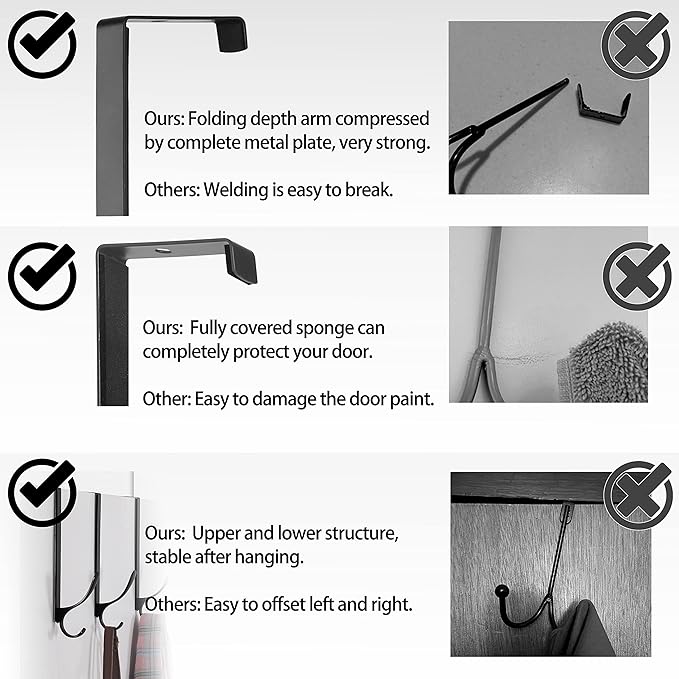 Ours: Folding depth arm compressed by complete metal plate, very strong.

Others: Welding is easy to break.

Ours: Fully covered sponge can completely protect your door.

Other: Easy to damage the door paint.

Ours: Upper and lower structure, stable after hanging.

Others: Easy to offset left and right.