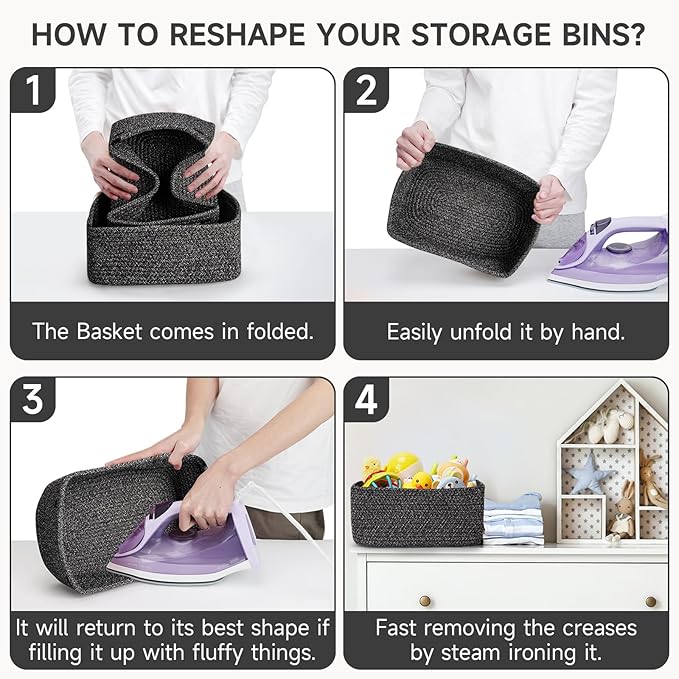 HOW TO RESHAPE YOUR STORAGE BINS?

1

The Basket comes in folded.

2

Easily unfold it by hand.

3

It will return to its best shape if filling it up with fluffy things.

4

Fast removing the creases by steam ironing it.