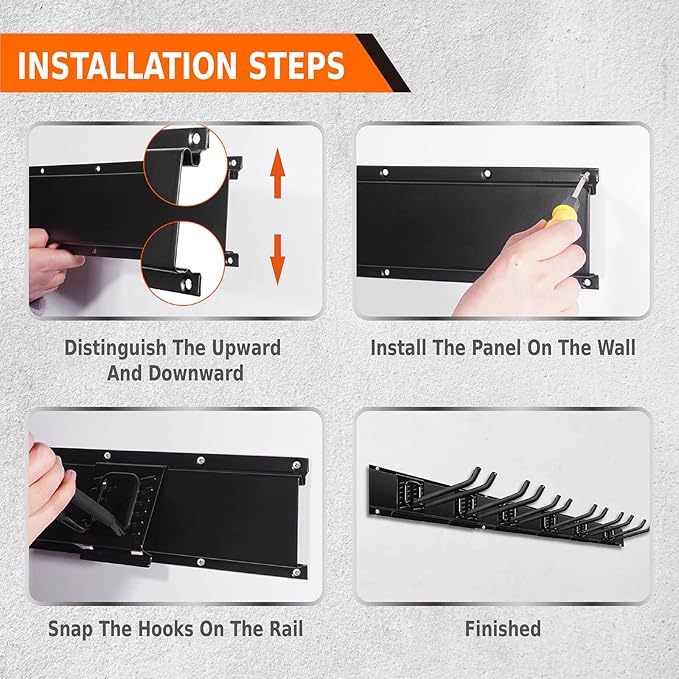 INSTALLATION STEPS

Distinguish The Upward And Downward

Install The Panel On The Wall

Snap The Hooks On The Rail

Finished