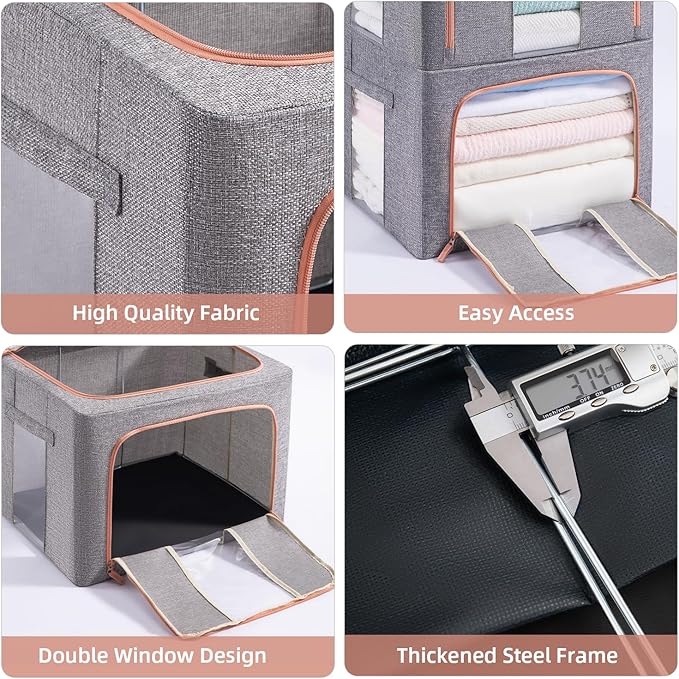 High Quality Fabric

Easy Access

Double Window Design

3.74

inch/mm OFF ON ZERO

Thickened Steel Frame