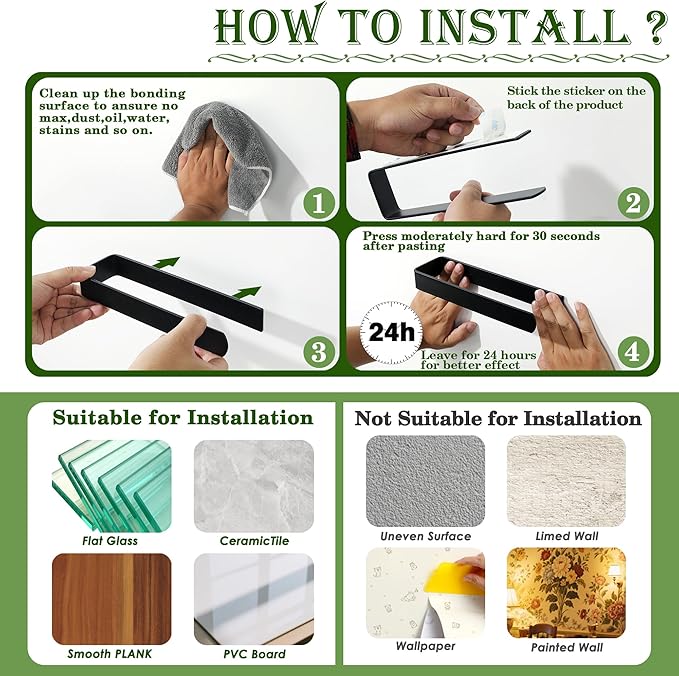 HOW TO INSTALL ?

Clean up the bonding surface to ansure no max,dust,oil,water, stains and so on.

1

Stick the sticker on the back of the product

2

3

Press moderately hard for 30 seconds after pasting

24h

Leave for 24 hours for better effect

4

Suitable for Installation

Flat Glass

CeramicTile

Smooth PLANK

PVC Board

Not Suitable for Installation

Uneven Surface

Limed Wall

Wallpaper

Painted Wall