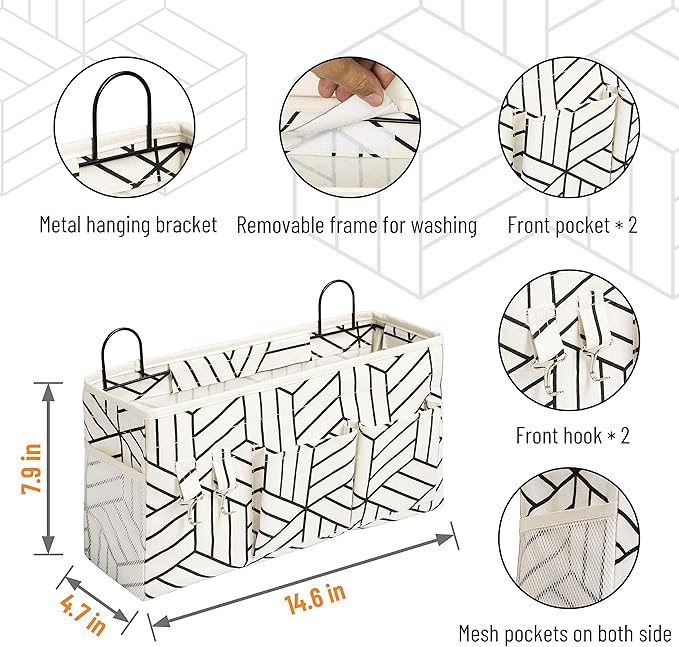 Metal hanging bracket

Removable frame for washing

Front pocket * 2

Front hook * 2

7.9 in

4.7 in

14.6 in

Mesh pockets on both side