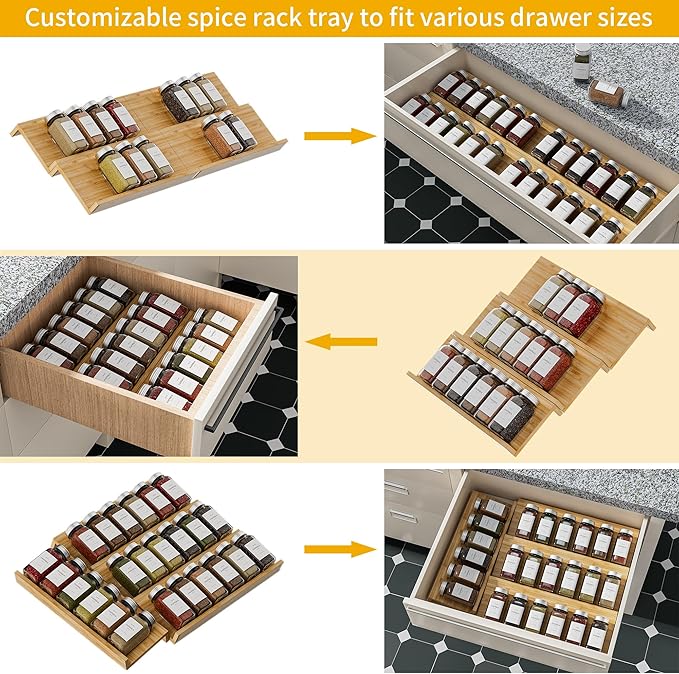 Customizable spice rack tray to fit various drawer sizes